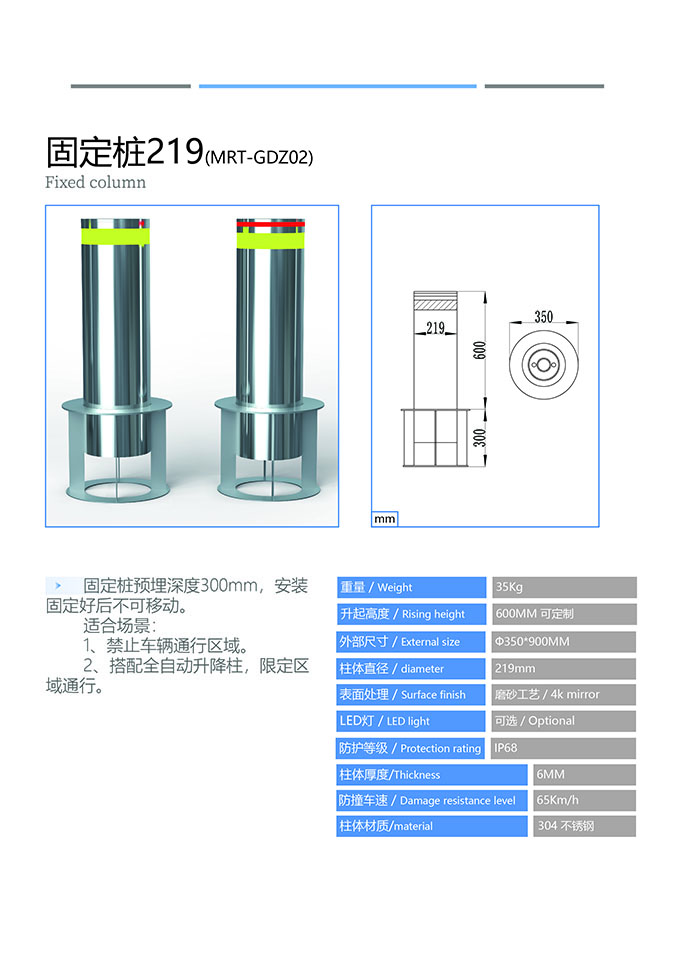 固定桩219(MRT-GDZ02)
Fixed column

219
600
300
350
mm

固定桩预埋深度300mm，安装固定好后不可移动。
适合场景：
1、禁止车辆通行区域。
2、搭配全自动升降柱，限定区域通行。

| 重量 / Weight | 35Kg |
|---|---|
| 升起高度 / Rising height | 600MM 可定制 |
| 外部尺寸 / External size | Φ350*900MM |
| 柱体直径 / diameter | 219mm |
| 表面处理 / Surface finish | 磨砂工艺 / 4k mirror |
| LED灯 / LED light | 可选 / Optional |
| 防护等级 / Protection rating | IP68 |
| 柱体厚度/Thickness | 6MM |
| 防撞车速 / Damage resistance level | 65Km/h |
| 柱体材质/material | 304 不锈钢 |